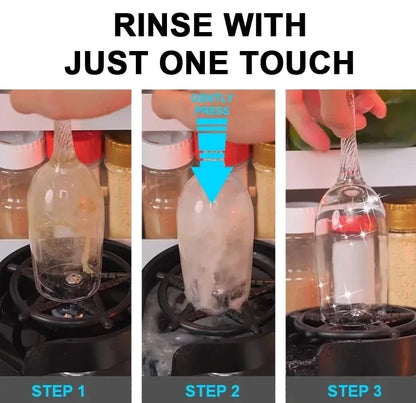 RINSE WITH JUST ONE TOUCH

GENTLY PRESS

STEP 1

STEP 2

STEP 3